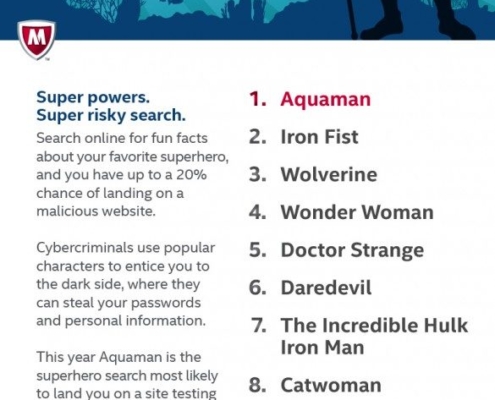 M

Super powers.
Super risky search.

Search online for fun facts about your favorite superhero, and you have up to a 20% chance of landing on a malicious website.

Cybercriminals use popular characters to entice you to the dark side, where they can steal your passwords and personal information.

This year Aquaman is the superhero search most likely to land you on a site testing

1. Aquaman
2. Iron Fist
3. Wolverine
4. Wonder Woman
5. Doctor Strange
6. Daredevil
7. The Incredible Hulk
Iron Man
8. Catwoman